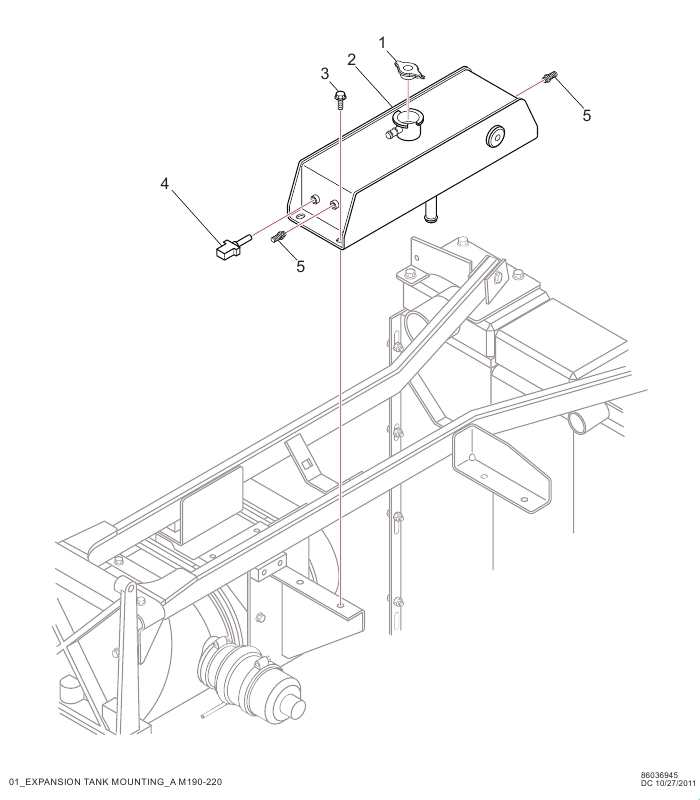 1
2
3
5
4
5

01_EXPANSION TANK MOUNTING_A M190-220

86036945
DC 10/27/2011